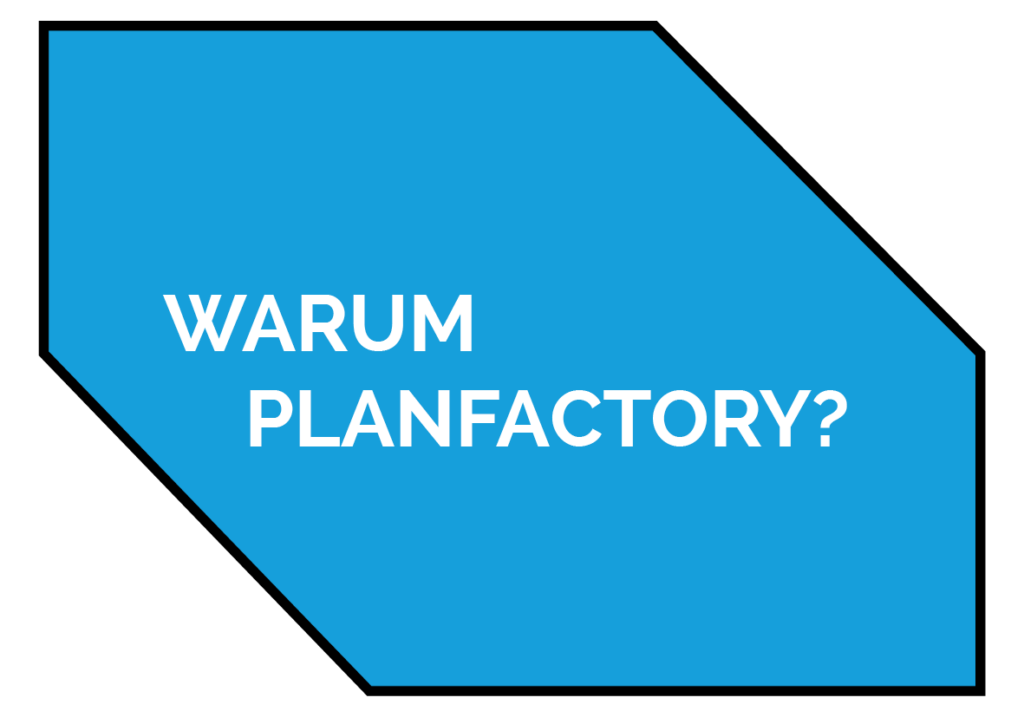 WARUM
PLANFACTORY?